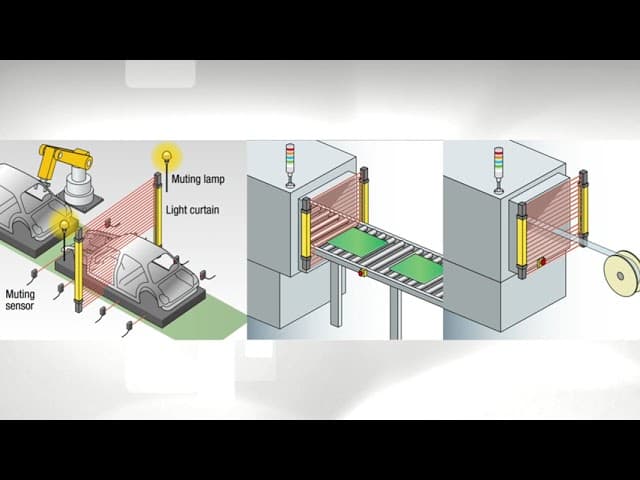 Muting lamp

Light curtain

Muting sensor